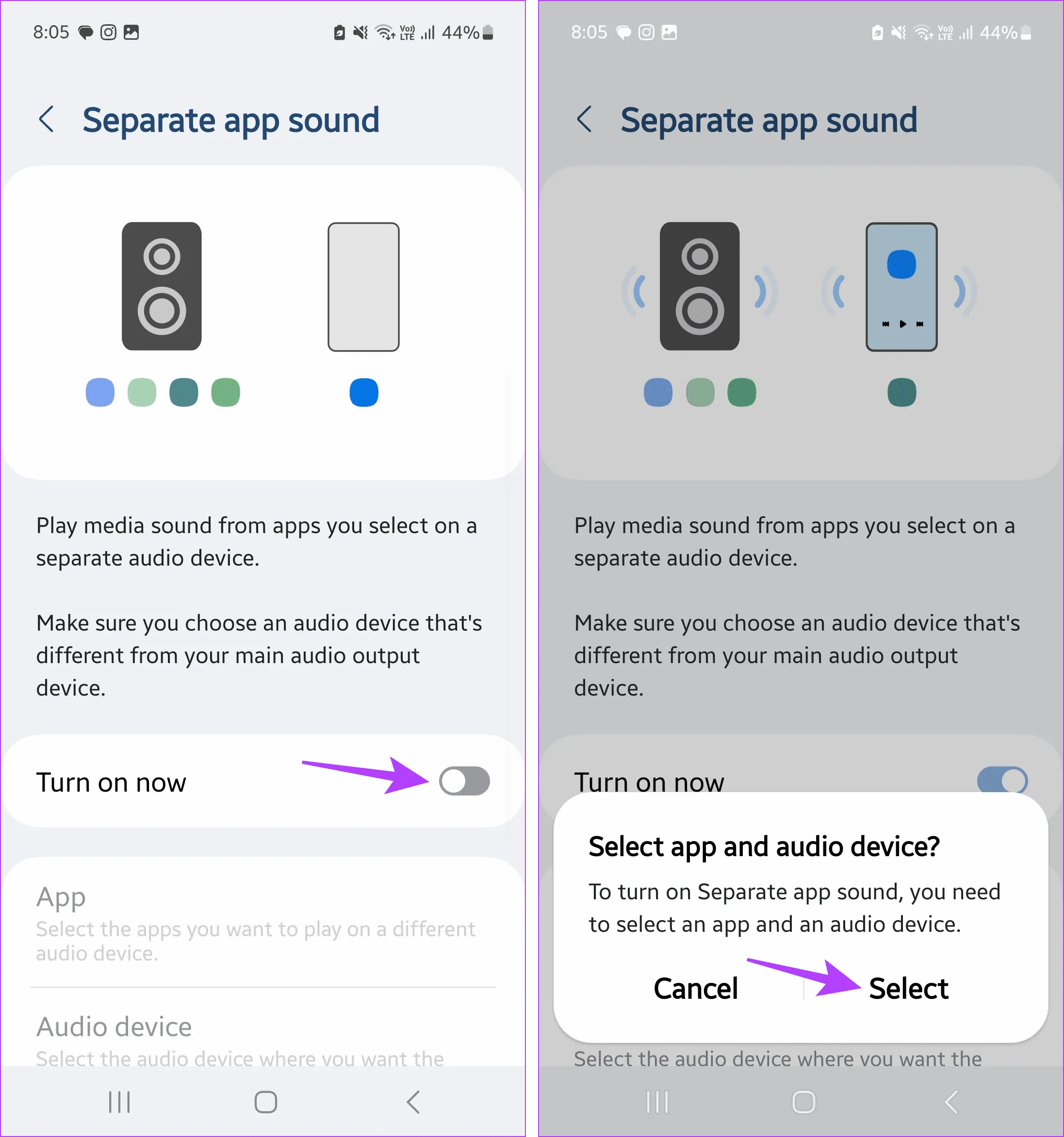 8:05 44%

Separate app sound

Play media sound from apps you select on a separate audio device.

Make sure you choose an audio device that's different from your main audio output device.

Turn on now

App
Select the apps you want to play on a different audio device.

Audio device
Select the audio device where you want the

8:05 44%

Separate app sound

Play media sound from apps you select on a separate audio device.

Make sure you choose an audio device that's different from your main audio output device.

Turn on now

Select app and audio device?
To turn on Separate app sound, you need to select an app and an audio device.

Cancel Select

Select the audio device where you want the